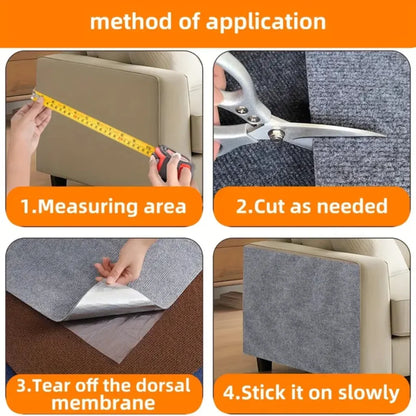 method of application

1.Measuring area

2.Cut as needed

3.Tear off the dorsal membrane

4.Stick it on slowly