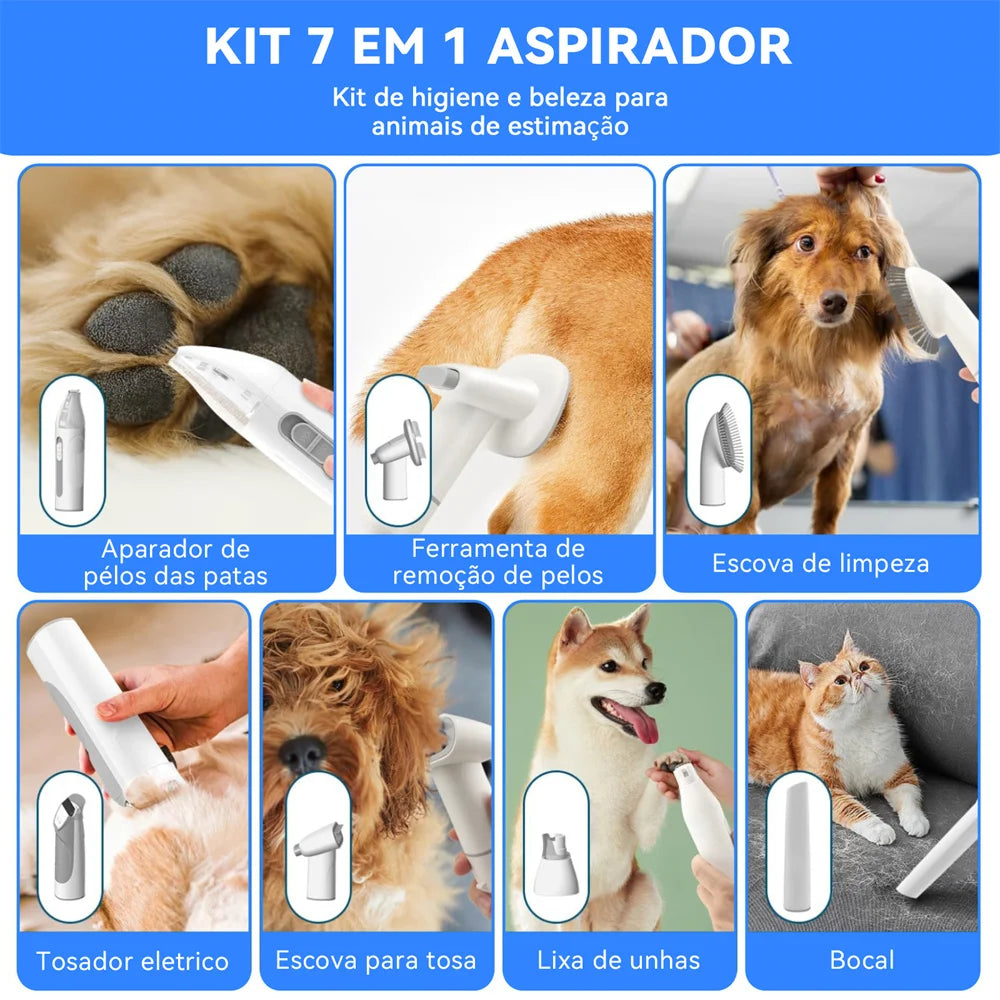 KIT 7 EM 1 ASPIRADOR

Kit de higiene e beleza para animais de estimação

Aparador de pélos das patas

Ferramenta de remoção de pelos

Escova de limpeza

Tosador eletrico

Escova para tosa

Lixa de unhas

Bocal