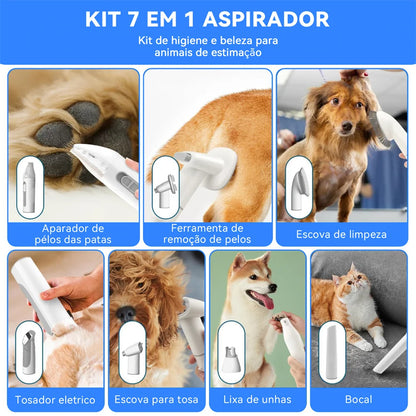 KIT 7 EM 1 ASPIRADOR

Kit de higiene e beleza para animais de estimação

Aparador de pélos das patas

Ferramenta de remoção de pelos

Escova de limpeza

Tosador eletrico

Escova para tosa

Lixa de unhas

Bocal