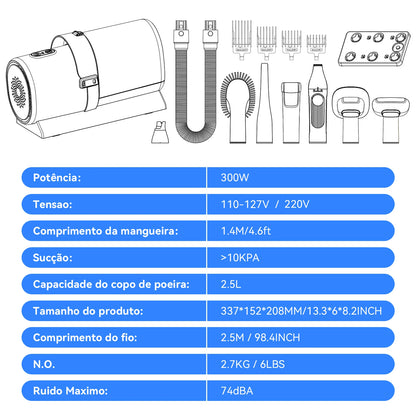 | Potência: | 300W |
|---|---|
| Tensao: | 110-127V / 220V |
| Comprimento da mangueira: | 1.4M/4.6ft |
| Sucção: | >10KPA |
| Capacidade do copo de poeira: | 2.5L |
| Tamanho do produto: | 337*152*208MM/13.3*6*8.2INCH |
| Comprimento do fio: | 2.5M / 98.4INCH |
| N.O. | 2.7KG / 6LBS |
| Ruido Maximo: | 74dBA |