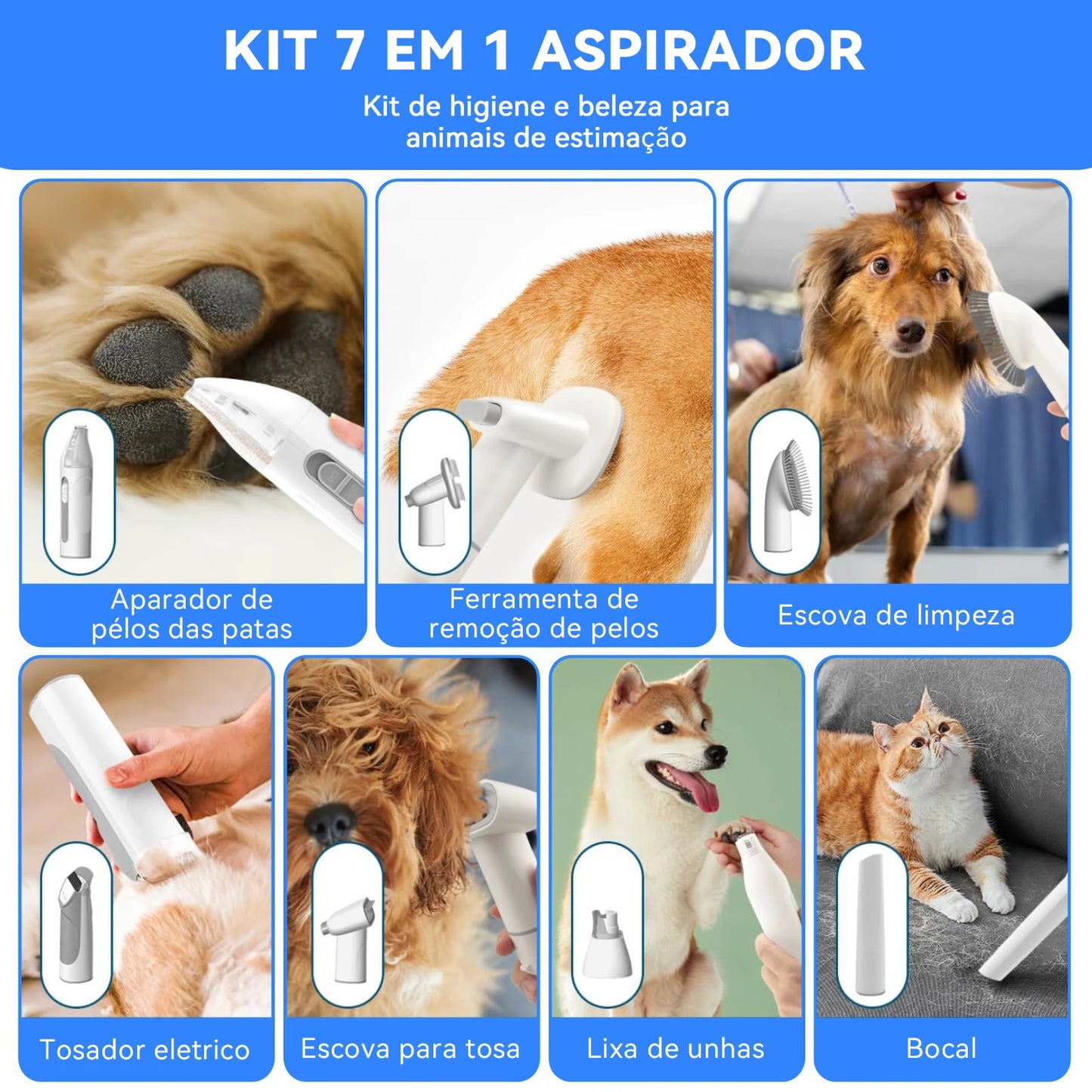 KIT 7 EM 1 ASPIRADOR

Kit de higiene e beleza para animais de estimação

Aparador de pélos das patas

Ferramenta de remoção de pelos

Escova de limpeza

Tosador eletrico

Escova para tosa

Lixa de unhas

Bocal